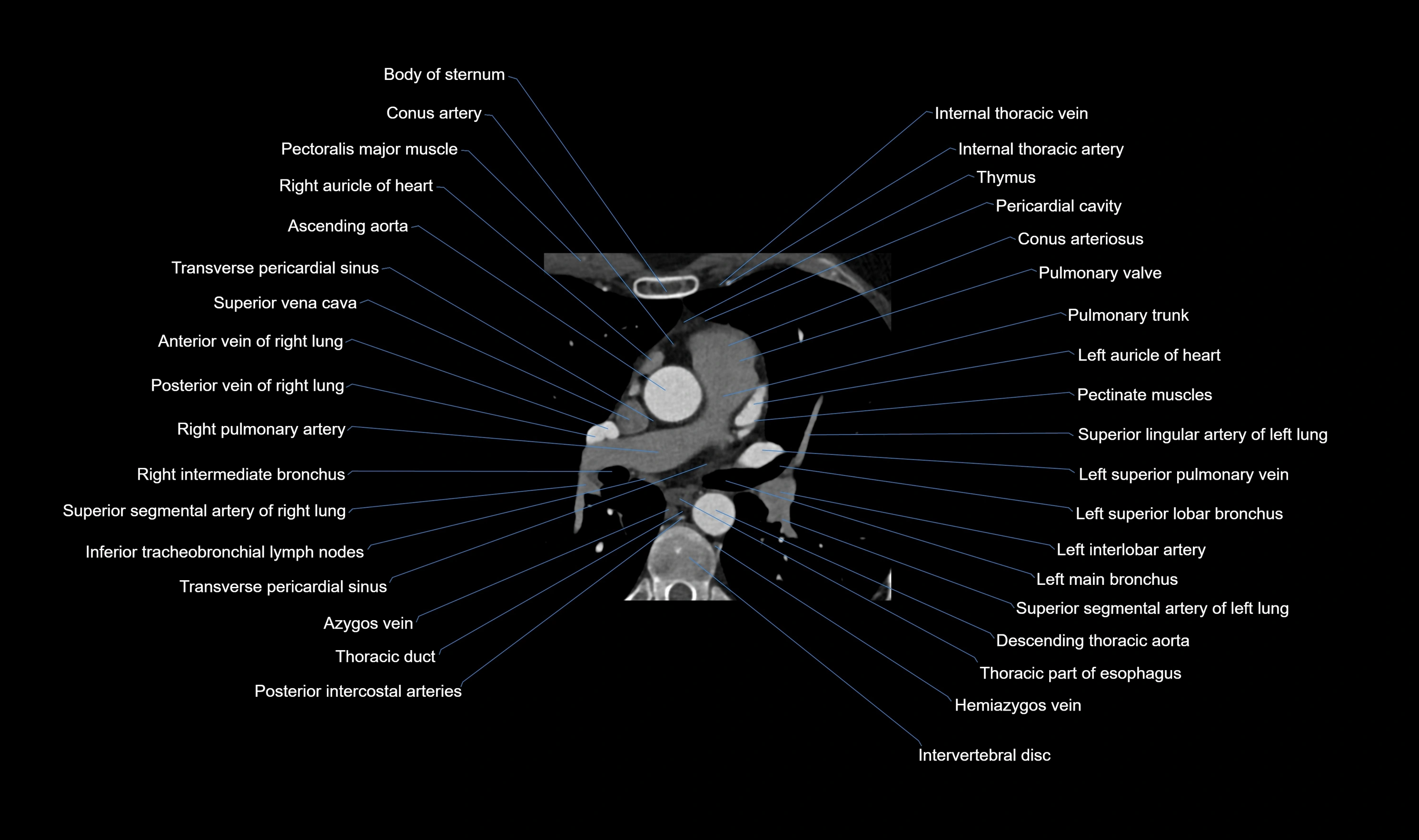 Body of sternum
Conus artery
Pectoralis major muscle
Right auricle of heart
Ascending aorta
Transverse pericardial sinus
Superior vena cava
Anterior vein of right lung
Posterior vein of right lung
Right pulmonary artery
Right intermediate bronchus
Superior segmental artery of right lung
Inferior tracheobronchial lymph nodes
Transverse pericardial sinus
Azygos vein
Thoracic duct
Posterior intercostal arteries

Internal thoracic vein
Internal thoracic artery
Thymus
Pericardial cavity
Conus arteriosus
Pulmonary valve
Pulmonary trunk
Left auricle of heart
Pectinate muscles
Superior lingular artery of left lung
Left superior pulmonary vein
Left superior lobar bronchus
Left interlobar artery
Left main bronchus
Superior segmental artery of left lung
Descending thoracic aorta
Thoracic part of esophagus
Hemiazygos vein
Intervertebral disc